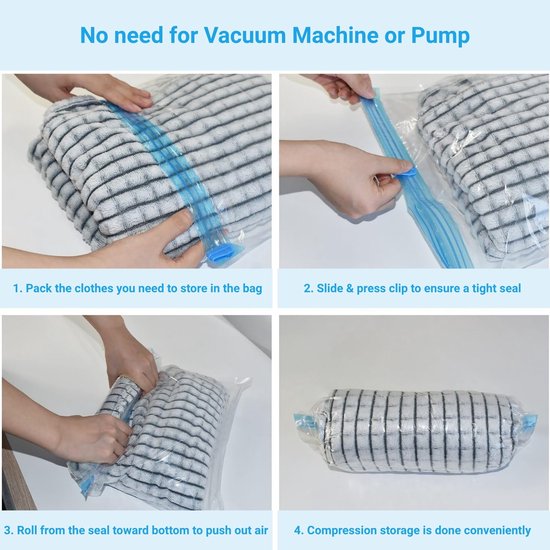 No need for Vacuum Machine or Pump

1. Pack the clothes you need to store in the bag

2. Slide & press clip to ensure a tight seal

3. Roll from the seal toward bottom to push out air

4. Compression storage is done conveniently